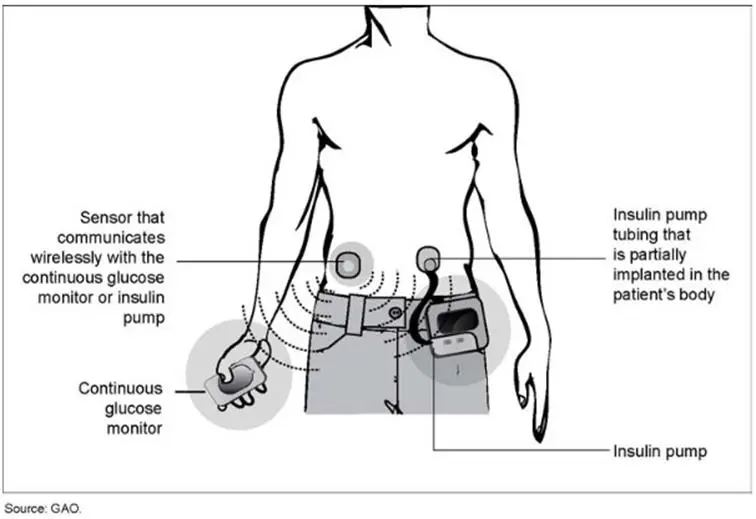 Sensor that communicates wirelessly with the continuous glucose monitor or insulin pump

Insulin pump tubing that is partially implanted in the patient's body

Continuous glucose monitor

Insulin pump

Source: GAO.