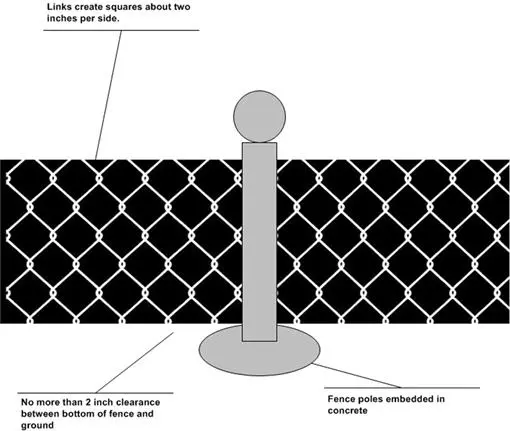 Links create squares about two inches per side.

No more than 2 inch clearance between bottom of fence and ground

Fence poles embedded in concrete